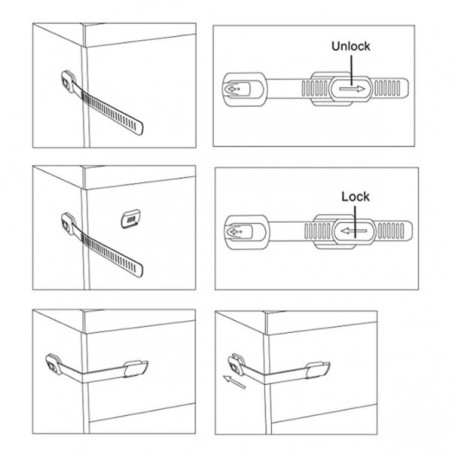 Unlock

Lock